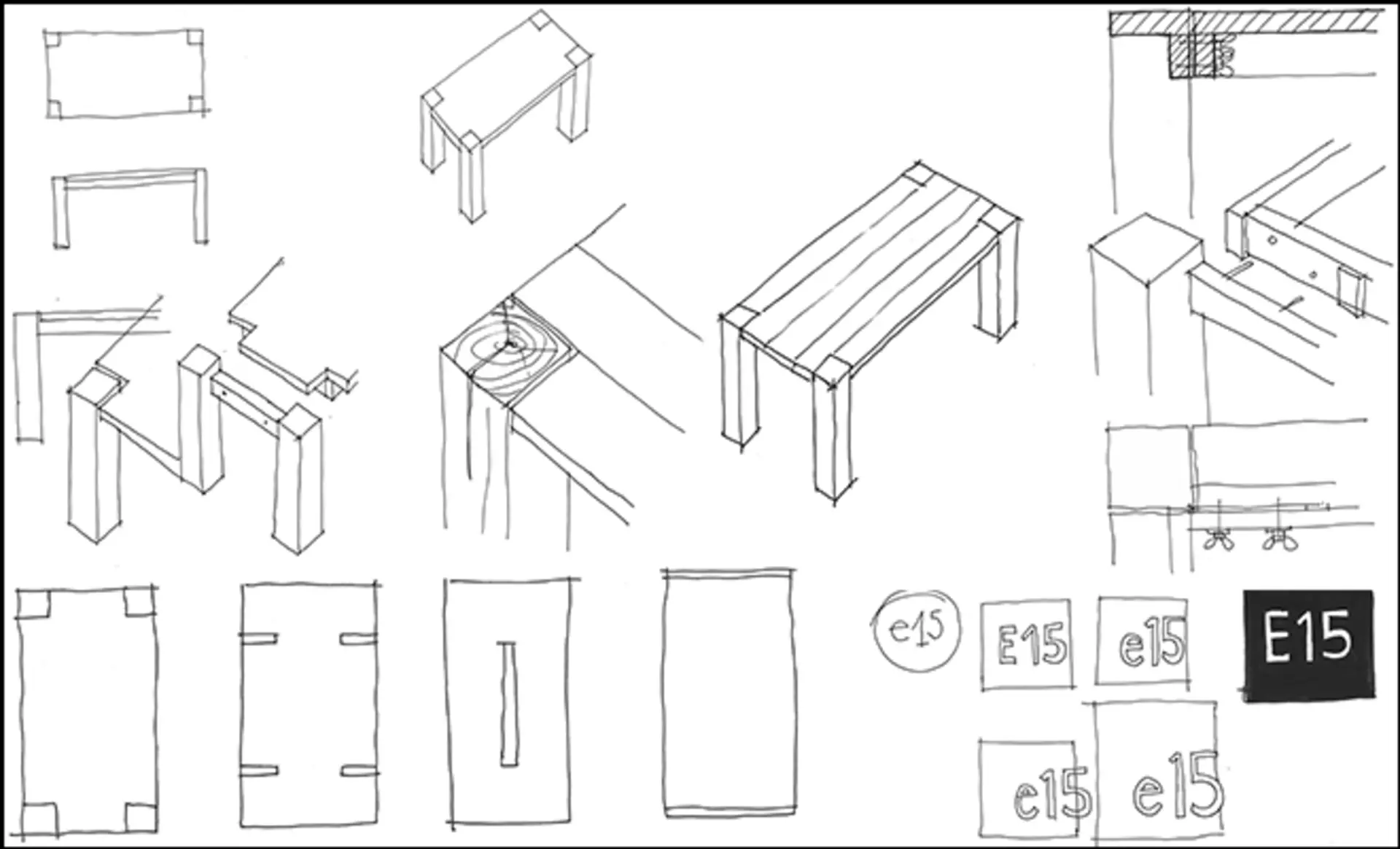 e15

E15

e15

E15

e15

e15